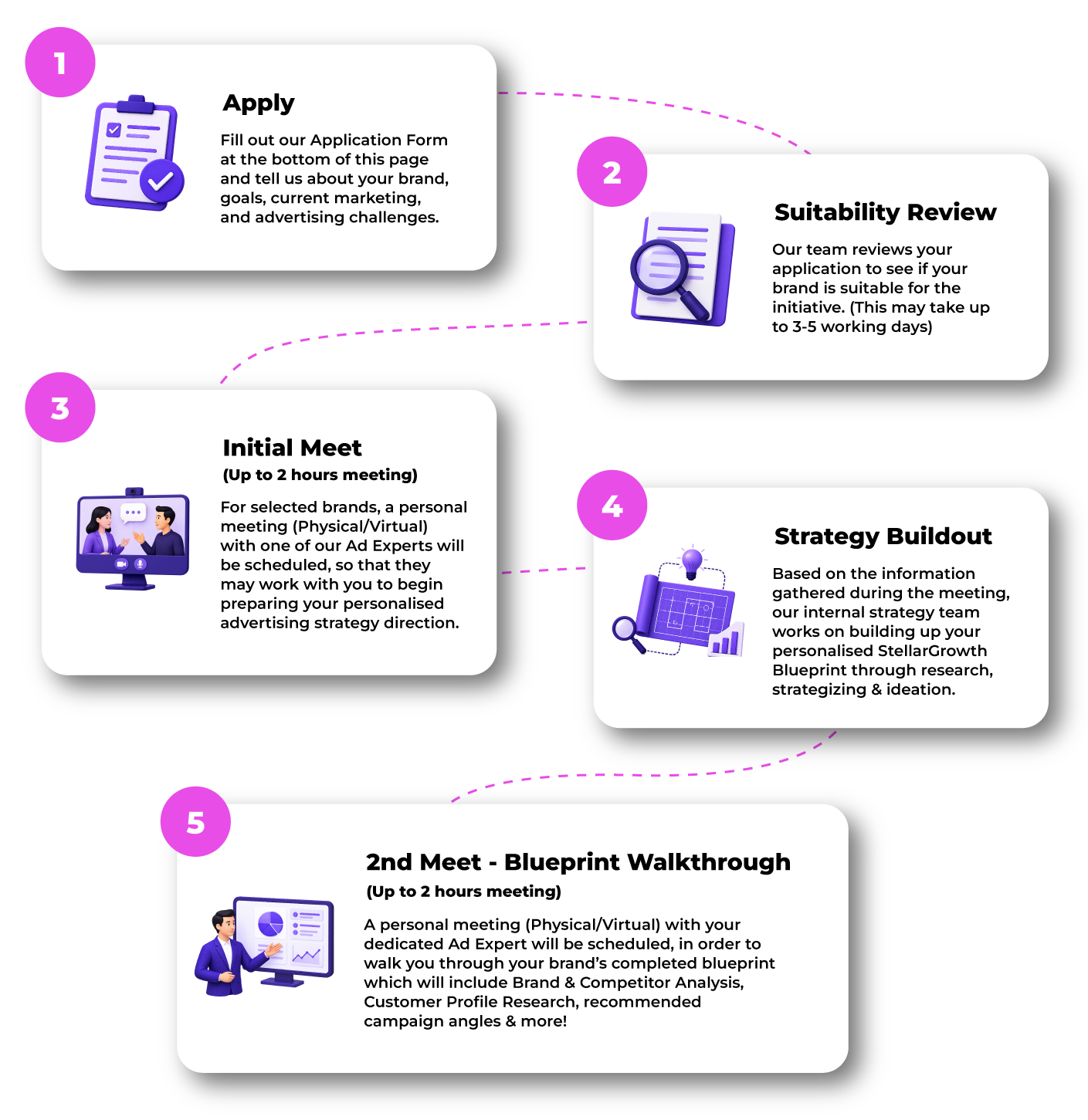 1

Apply

Fill out our Application Form at the bottom of this page and tell us about your brand, goals, current marketing, and advertising challenges.

2

Suitability Review

Our team reviews your application to see if your brand is suitable for the initiative. (This may take up to 3-5 working days)

3

Initial Meet

(Up to 2 hours meeting)

For selected brands, a personal meeting (Physical/Virtual) with one of our Ad Experts will be scheduled, so that they may work with you to begin preparing your personalised advertising strategy direction.

4

Strategy Buildout

Based on the information gathered during the meeting, our internal strategy team works on building up your personalised StellarGrowth Blueprint through research, strategizing & ideation.

5

2nd Meet - Blueprint Walkthrough

(Up to 2 hours meeting)

A personal meeting (Physical/Virtual) with your dedicated Ad Expert will be scheduled, in order to walk you through your brand's completed blueprint which will include Brand & Competitor Analysis, Customer Profile Research, recommended campaign angles & more!